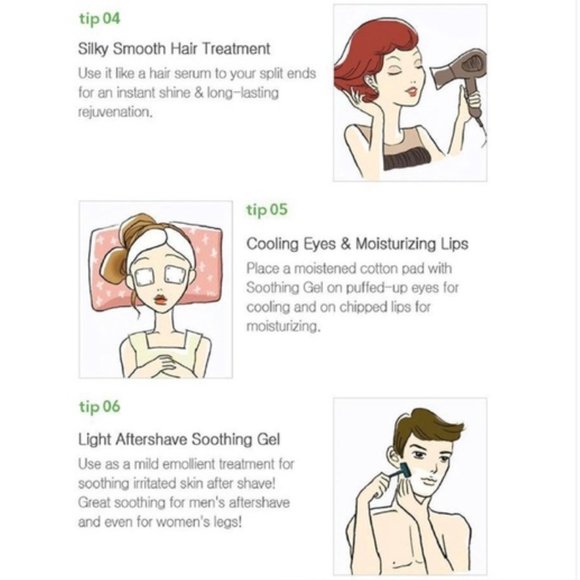 tip 04

Silky Smooth Hair Treatment

Use it like a hair serum to your split ends for an instant shine & long-lasting rejuvenation.

tip 05

Cooling Eyes & Moisturizing Lips

Place a moistened cotton pad with Soothing Gel on puffed-up eyes for cooling and on chipped lips for moisturizing.

tip 06

Light Aftershave Soothing Gel

Use as a mild emollient treatment for soothing irritated skin after shave! Great soothing for men's aftershave and even for women's legs!